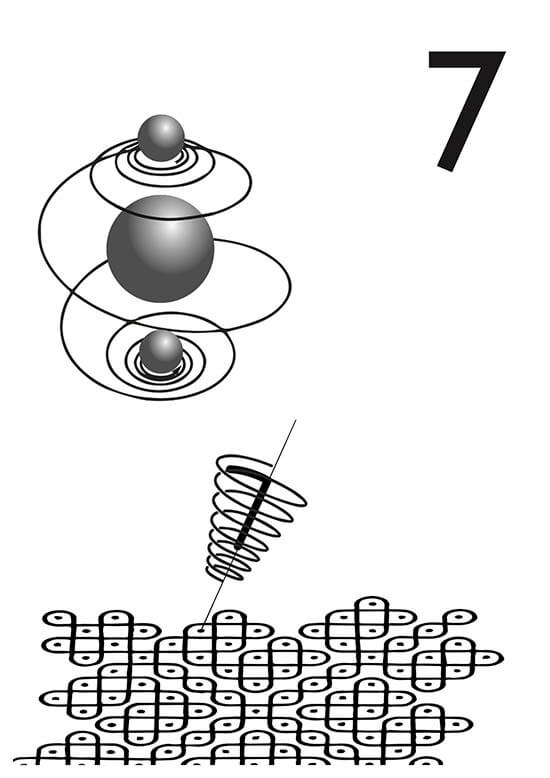 7